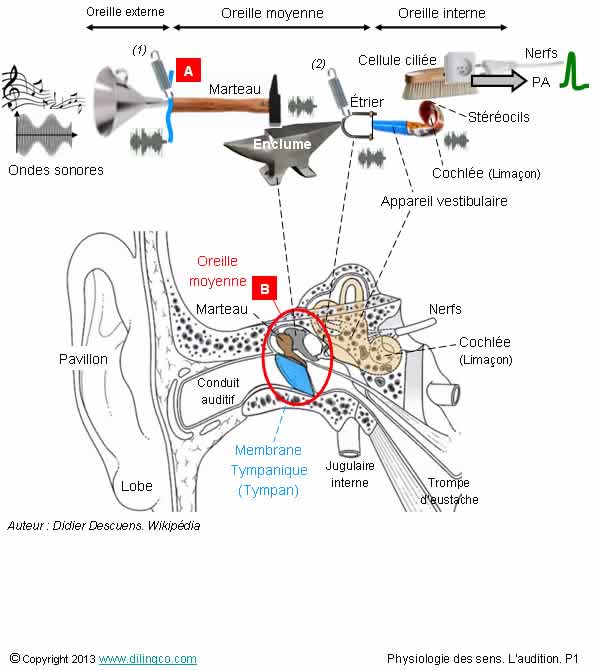 Oreille externe
Oreille moyenne
Oreille interne

(1)
A
Marteau
(2)
Cellule ciliée
Nerfs
PA
Étrier
Stéréocils
Enclume
Ondes sonores
Cochlée (Limaçon)
Appareil vestibulaire

Oreille moyenne
B
Marteau
Nerfs
Cochlée (Limaçon)
Pavillon
Conduit auditif
Membrane Tympanique (Tympan)
Jugulaire interne
Trompe d'eustache
Lobe

Auteur : Didier Descuens. Wikipédia

© Copyright 2013 www.dilingco.com
Physiologie des sens. L'audition. P1